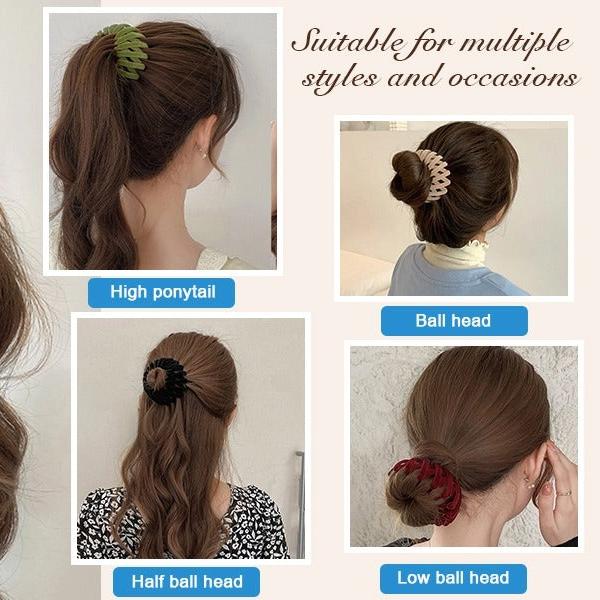 Suitable for multiple styles and occasions

High ponytail

Ball head

Half ball head

Low ball head