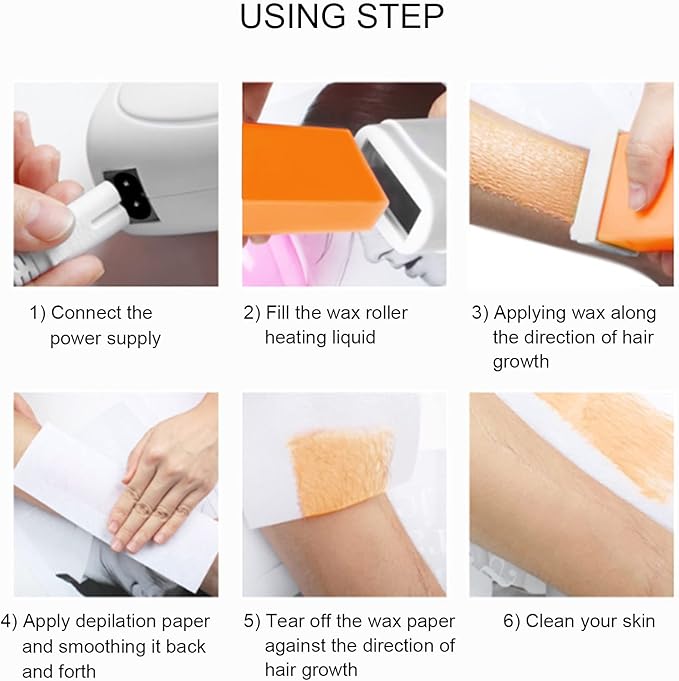 USING STEP

1) Connect the power supply

2) Fill the wax roller heating liquid

3) Applying wax along the direction of hair growth

4) Apply depilation paper and smoothing it back and forth

5) Tear off the wax paper against the direction of hair growth

6) Clean your skin