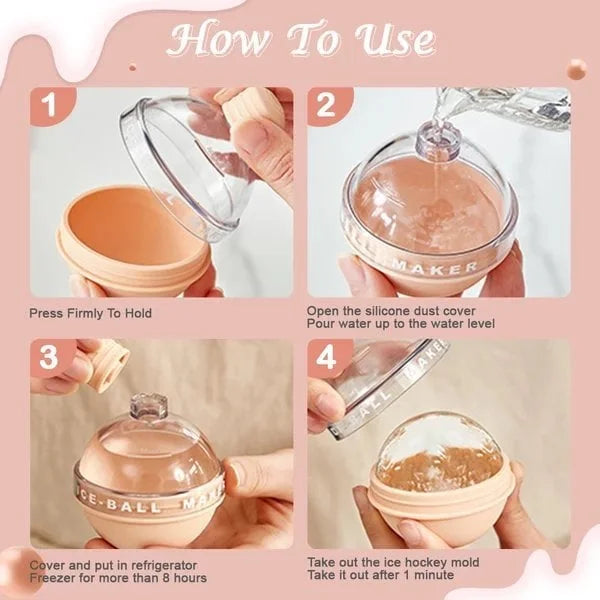 How To Use

1

Press Firmly To Hold

2

MAKER

Open the silicone dust cover
Pour water up to the water level

3

ICE-BALL MAKER

Cover and put in refrigerator
Freezer for more than 8 hours

4

BALL MAKER

Take out the ice hockey mold
Take it out after 1 minute