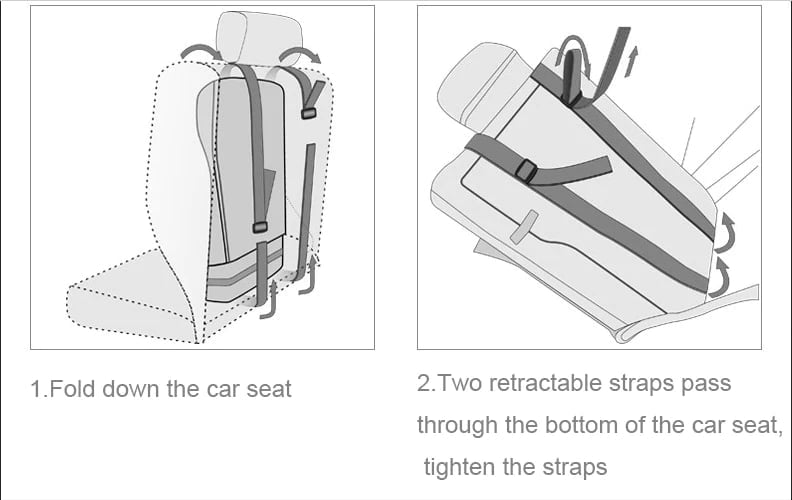 1.Fold down the car seat

2.Two retractable straps pass through the bottom of the car seat, tighten the straps